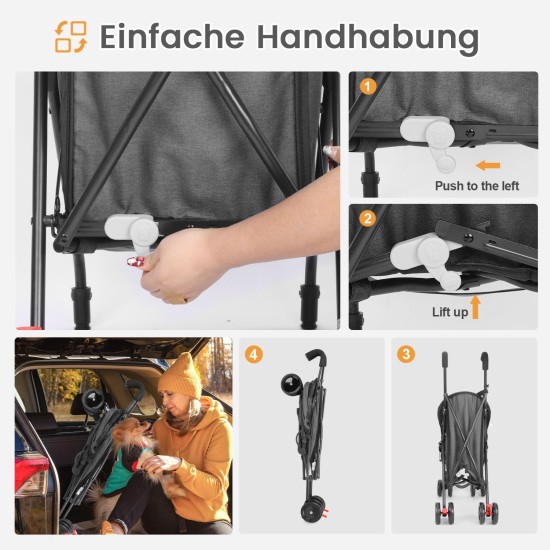 Einfache Handhabung

1

Push to the left

2

Lift up

4

3