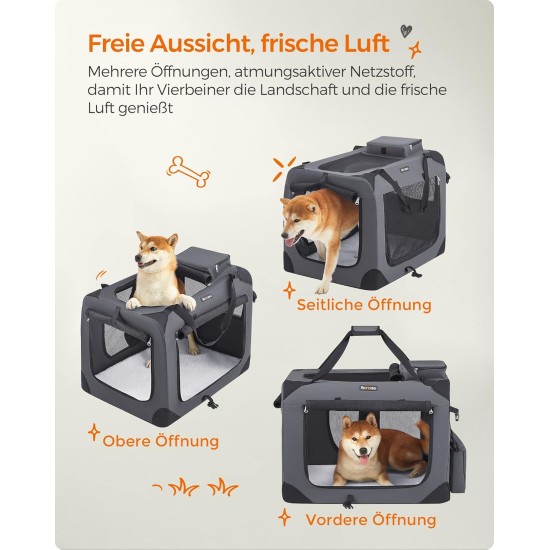 Freie Aussicht, frische Luft

Mehrere Öffnungen, atmungsaktiver Netzstoff, damit Ihr Vierbeiner die Landschaft und die frische Luft genießt

Seitliche Öffnung

Obere Öffnung

Vordere Öffnung