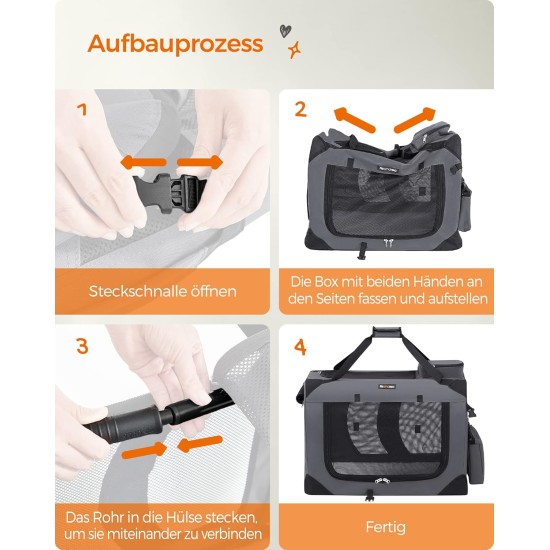 Aufbauprozess

1

Steckschnalle öffnen

2

Die Box mit beiden Händen an den Seiten fassen und aufstellen

3

Das Rohr in die Hülse stecken, um sie miteinander zu verbinden

4

Fertig