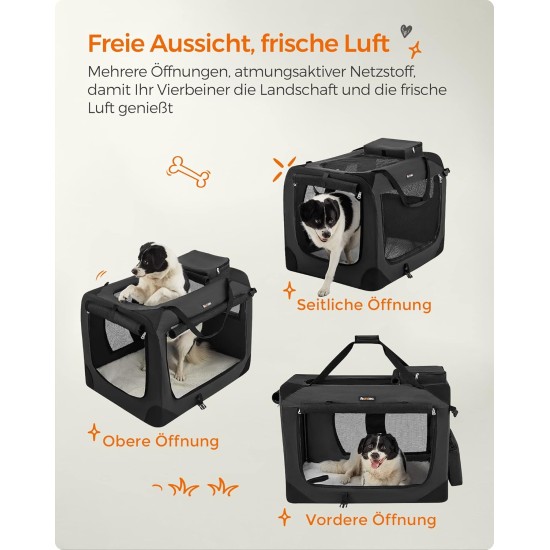 Freie Aussicht, frische Luft

Mehrere Öffnungen, atmungsaktiver Netzstoff, damit Ihr Vierbeiner die Landschaft und die frische Luft genießt

Seitliche Öffnung

Obere Öffnung

Vordere Öffnung