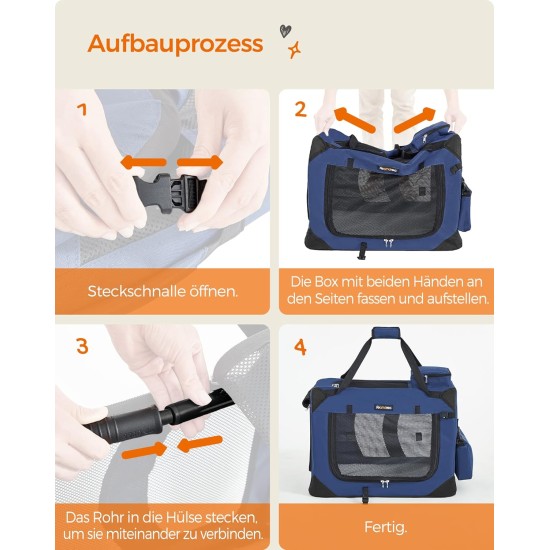 Aufbauprozess

1

Steckschnalle öffnen.

2

Die Box mit beiden Händen an den Seiten fassen und aufstellen.

3

Das Rohr in die Hülse stecken, um sie miteinander zu verbinden.

4

Fertig.