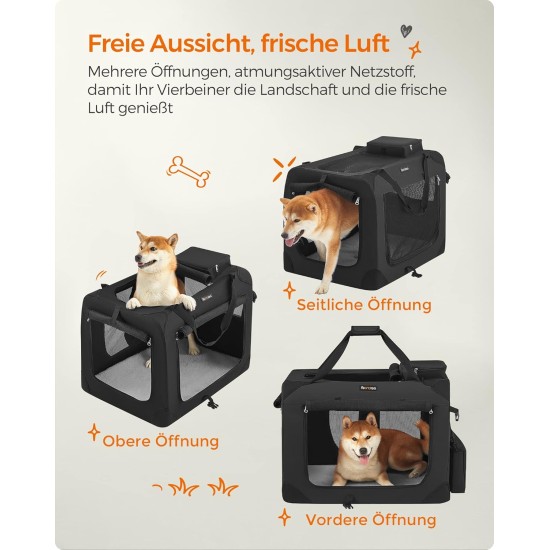 Freie Aussicht, frische Luft

Mehrere Öffnungen, atmungsaktiver Netzstoff, damit Ihr Vierbeiner die Landschaft und die frische Luft genießt

Seitliche Öffnung

Obere Öffnung

Vordere Öffnung