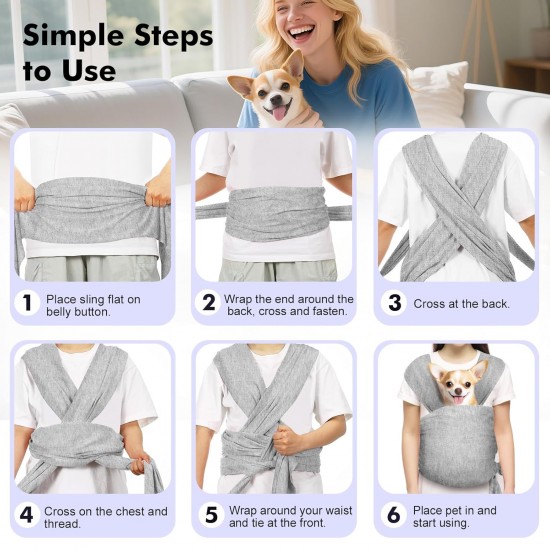 Simple Steps to Use

1 Place sling flat on belly button.

2 Wrap the end around the back, cross and fasten.

3 Cross at the back.

4 Cross on the chest and thread.

5 Wrap around your waist and tie at the front.

6 Place pet in and start using.