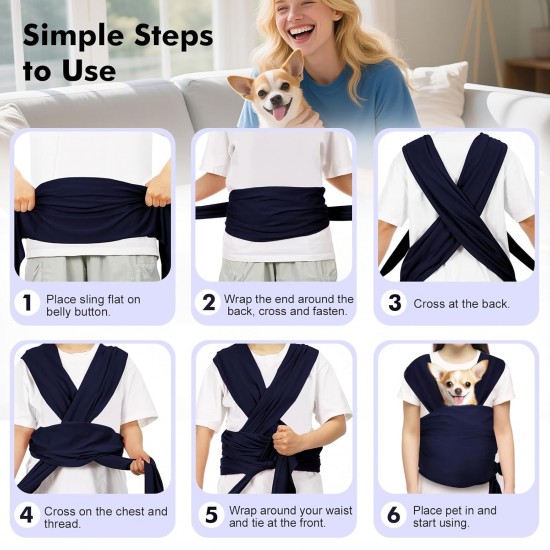 Simple Steps to Use

1 Place sling flat on belly button.

2 Wrap the end around the back, cross and fasten.

3 Cross at the back.

4 Cross on the chest and thread.

5 Wrap around your waist and tie at the front.

6 Place pet in and start using.