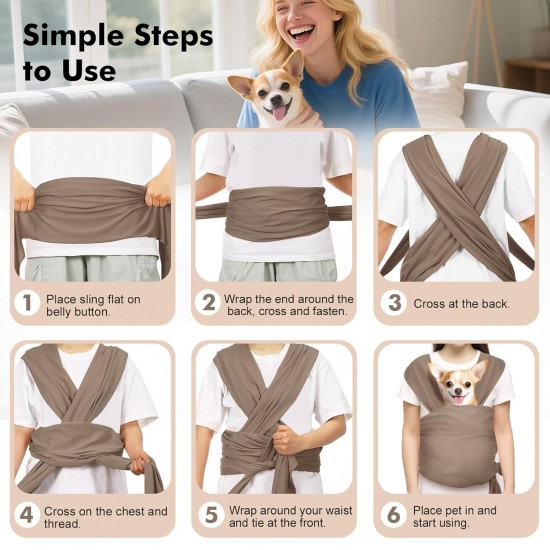 Simple Steps to Use

1 Place sling flat on belly button.

2 Wrap the end around the back, cross and fasten.

3 Cross at the back.

4 Cross on the chest and thread.

5 Wrap around your waist and tie at the front.

6 Place pet in and start using.