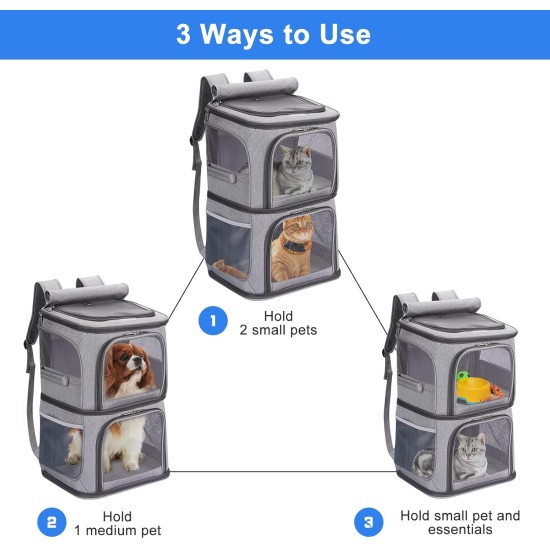 3 Ways to Use

1 Hold 2 small pets

2 Hold 1 medium pet

3 Hold small pet and essentials