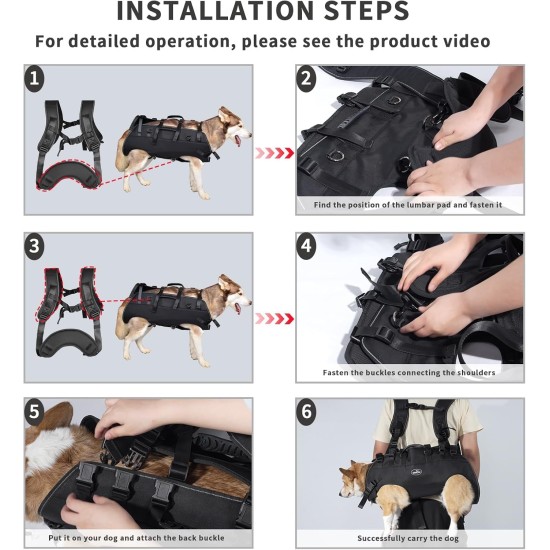 INSTALLATION STEPS

For detailed operation, please see the product video

1

2

Find the position of the lumbar pad and fasten it

3

4

Fasten the buckles connecting the shoulders

5

Put it on your dog and attach the back buckle

6

Successfully carry the dog