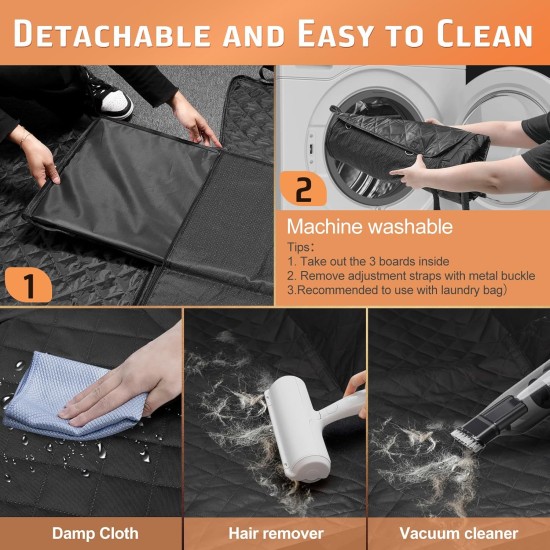 DETACHABLE AND EASY TO CLEAN

1

2

Machine washable

Tips：
1. Take out the 3 boards inside
2. Remove adjustment straps with metal buckle
3.Recommended to use with laundry bag）

Damp Cloth

Hair remover

Vacuum cleaner