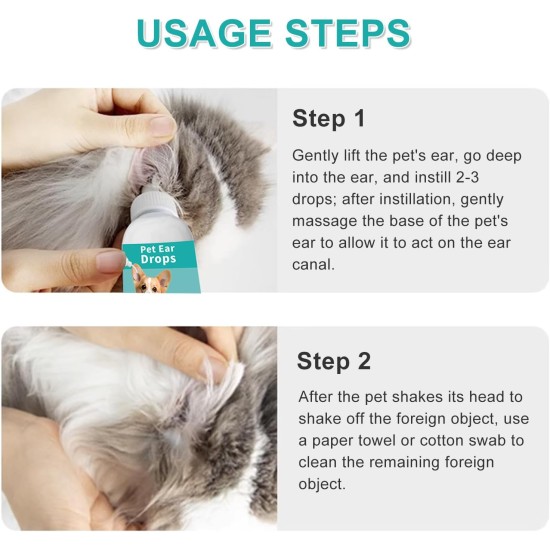 USAGE STEPS

Pet Ear Drops

Step 1

Gently lift the pet's ear, go deep into the ear, and instill 2-3 drops; after instillation, gently massage the base of the pet's ear to allow it to act on the ear canal.

Step 2

After the pet shakes its head to shake off the foreign object, use a paper towel or cotton swab to clean the remaining foreign object.