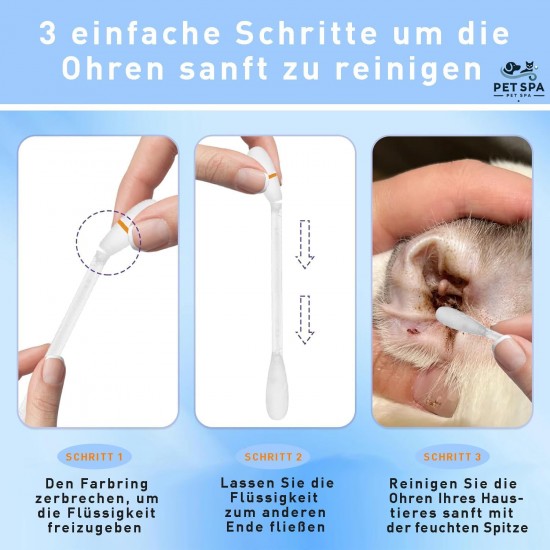 3 einfache Schritte um die Ohren sanft zu reinigen

PET SPA
PET SPA

SCHRITT 1
Den Farbring zerbrechen, um die Flüssigkeit freizugeben

SCHRITT 2
Lassen Sie die Flüssigkeit zum anderen Ende fließen

SCHRITT 3
Reinigen Sie die Ohren Ihres Haustieres sanft mit der feuchten Spitze