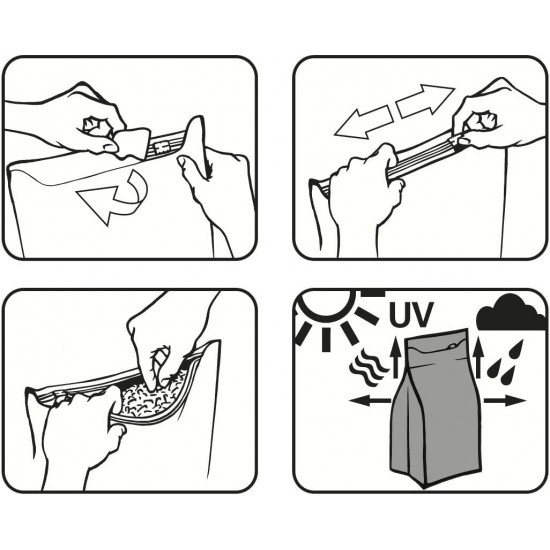 UV