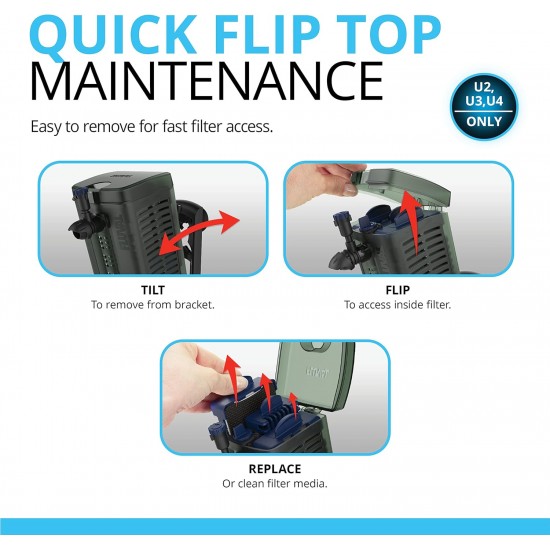 QUICK FLIP TOP
MAINTENANCE

U2,
U3,U4
ONLY

Easy to remove for fast filter access.

TILT
To remove from bracket.

FLIP
To access inside filter.

REPLACE
Or clean filter media.