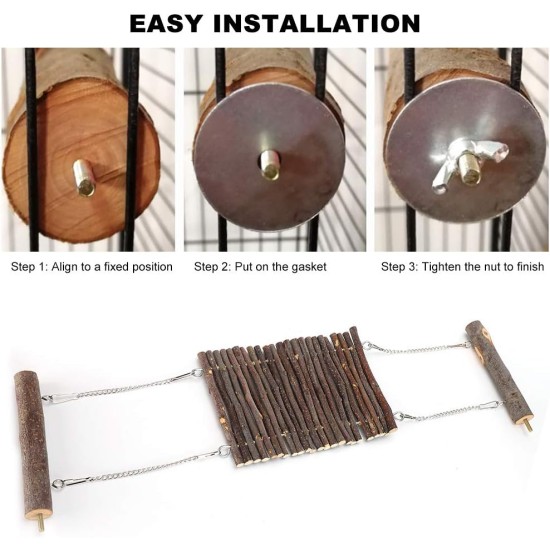 EASY INSTALLATION

Step 1: Align to a fixed position

Step 2: Put on the gasket

Step 3: Tighten the nut to finish