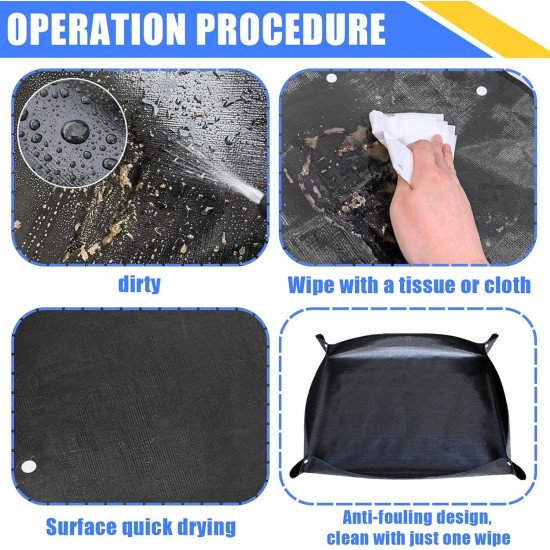 OPERATION PROCEDURE

dirty

Wipe with a tissue or cloth

Surface quick drying

Anti-fouling design, clean with just one wipe