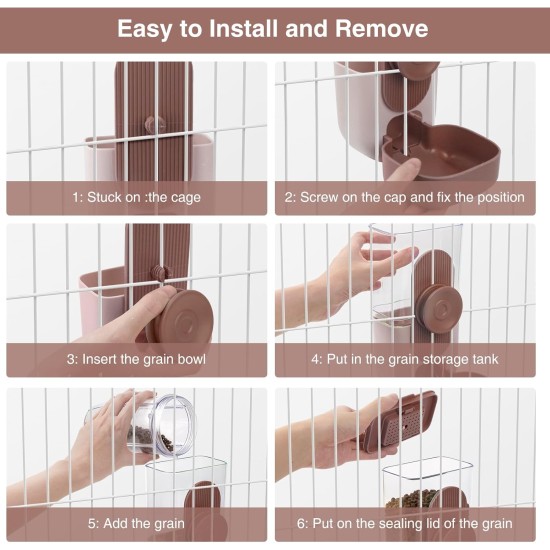 Easy to Install and Remove

1: Stuck on :the cage

2: Screw on the cap and fix the position

3: Insert the grain bowl

4: Put in the grain storage tank

5: Add the grain

6: Put on the sealing lid of the grain