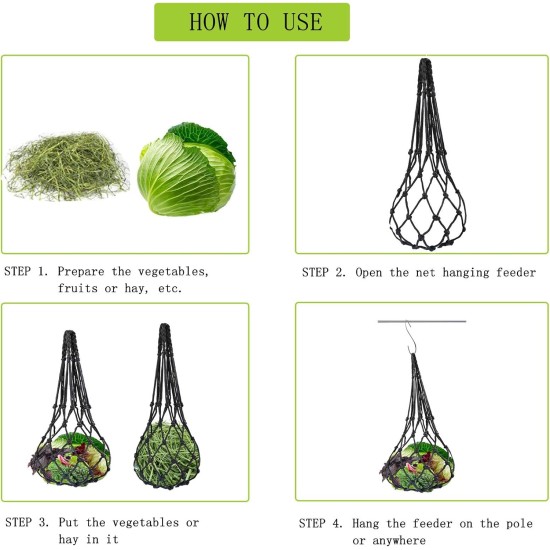 HOW TO USE

STEP 1. Prepare the vegetables, fruits or hay, etc.

STEP 2. Open the net hanging feeder

STEP 3. Put the vegetables or hay in it

STEP 4. Hang the feeder on the pole or anywhere