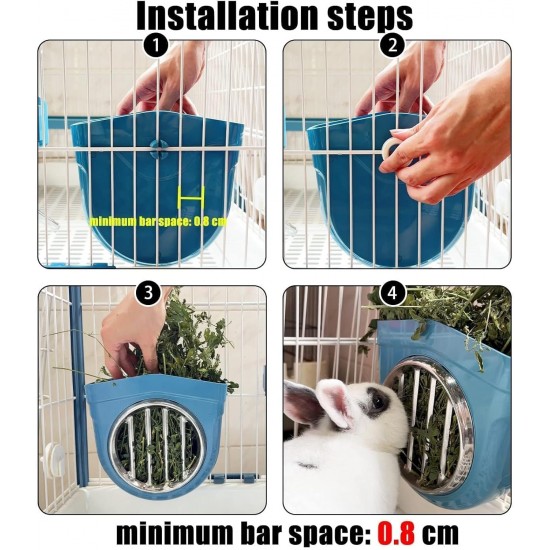 Installation steps

1

minimum bar space: 0.8 cm

2

3

4

minimum bar space: 0.8 cm