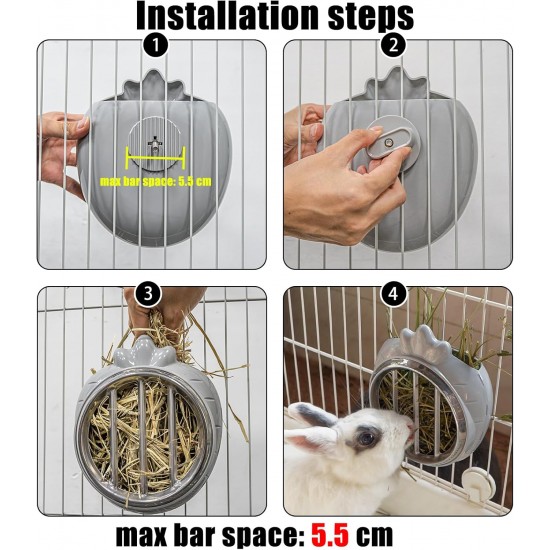 Installation steps

1

max bar space: 5.5 cm

2

3

4

max bar space: 5.5 cm