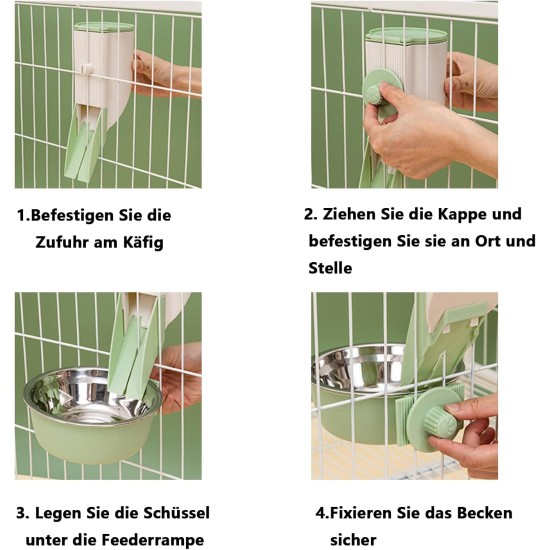 1.Befestigen Sie die Zufuhr am Käfig

2. Ziehen Sie die Kappe und befestigen Sie sie an Ort und Stelle

3. Legen Sie die Schüssel unter die Feederrampe

4.Fixieren Sie das Becken sicher